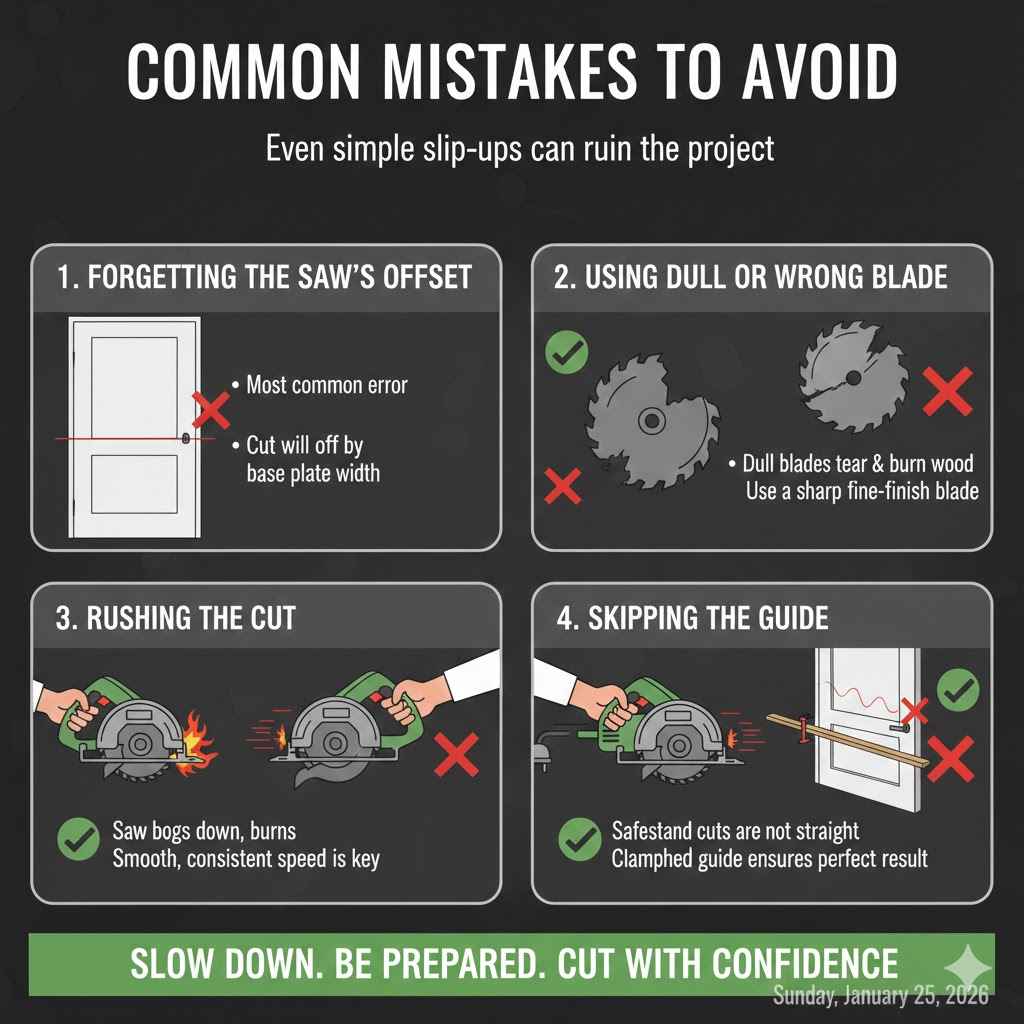 COMMON MISTAKES TO AVOID

Even simple slip-ups can ruin the project

1. FORGETTING THE SAW'S OFFSET

• Most common error

• Cut will off by base plate width

2. USING DULL OR WRONG BLADE

• Dull blades tear & burn wood Use a sharp fine-finish blade

3. RUSHING THE CUT

Saw bogs down, burns
Smooth, consistent speed is key

4. SKIPPING THE GUIDE

Safestand cuts are not straight
Clamphed guide ensures perfect result

SLOW DOWN. BE PREPARED. CUT WITH CONFIDENCE

Sunday, January 25, 2026